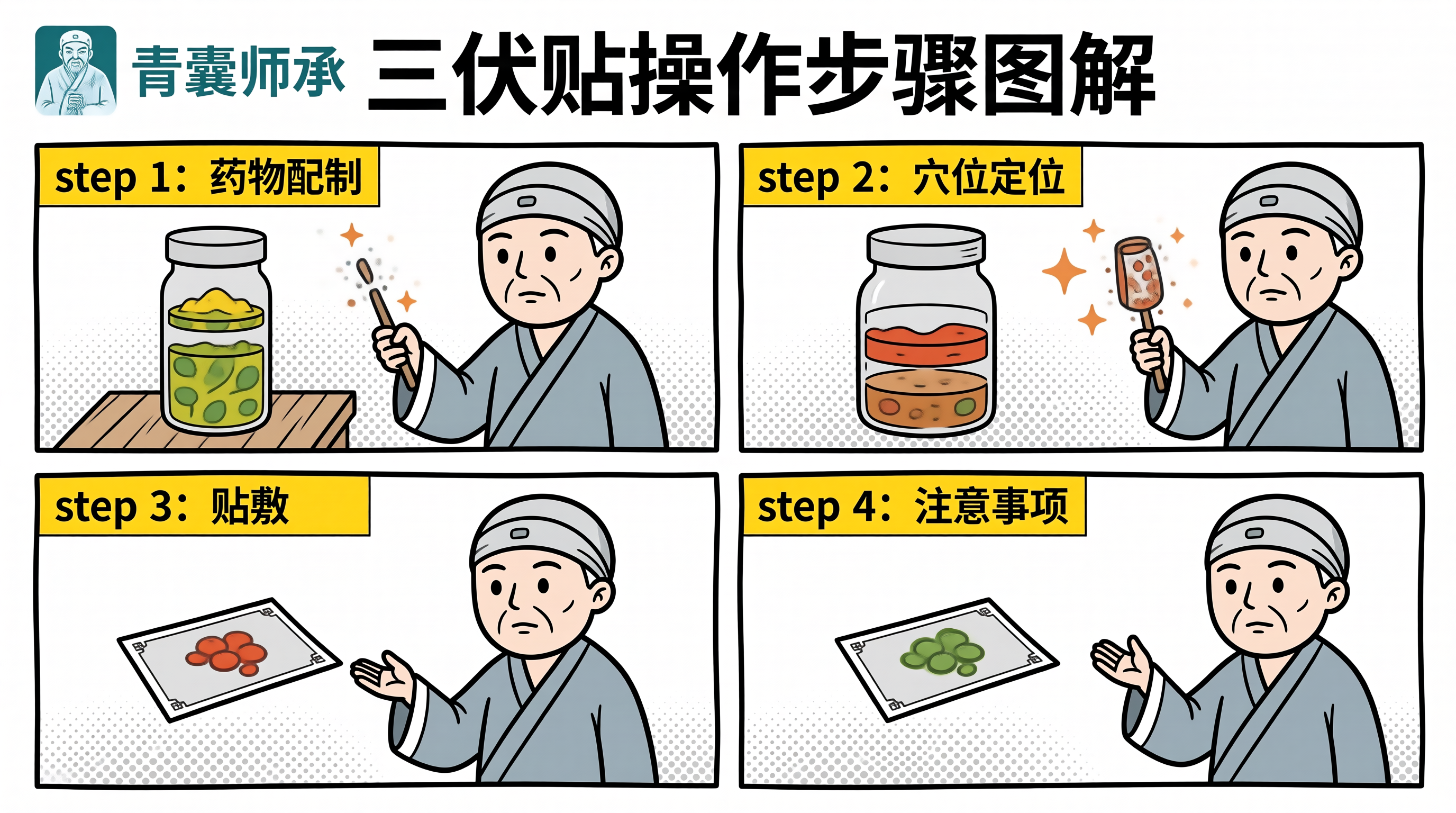 青囊师承 三伏贴操作步骤图解

step 1：药物配制

step 2：穴位定位

step 3：贴敷

step 4：注意事项